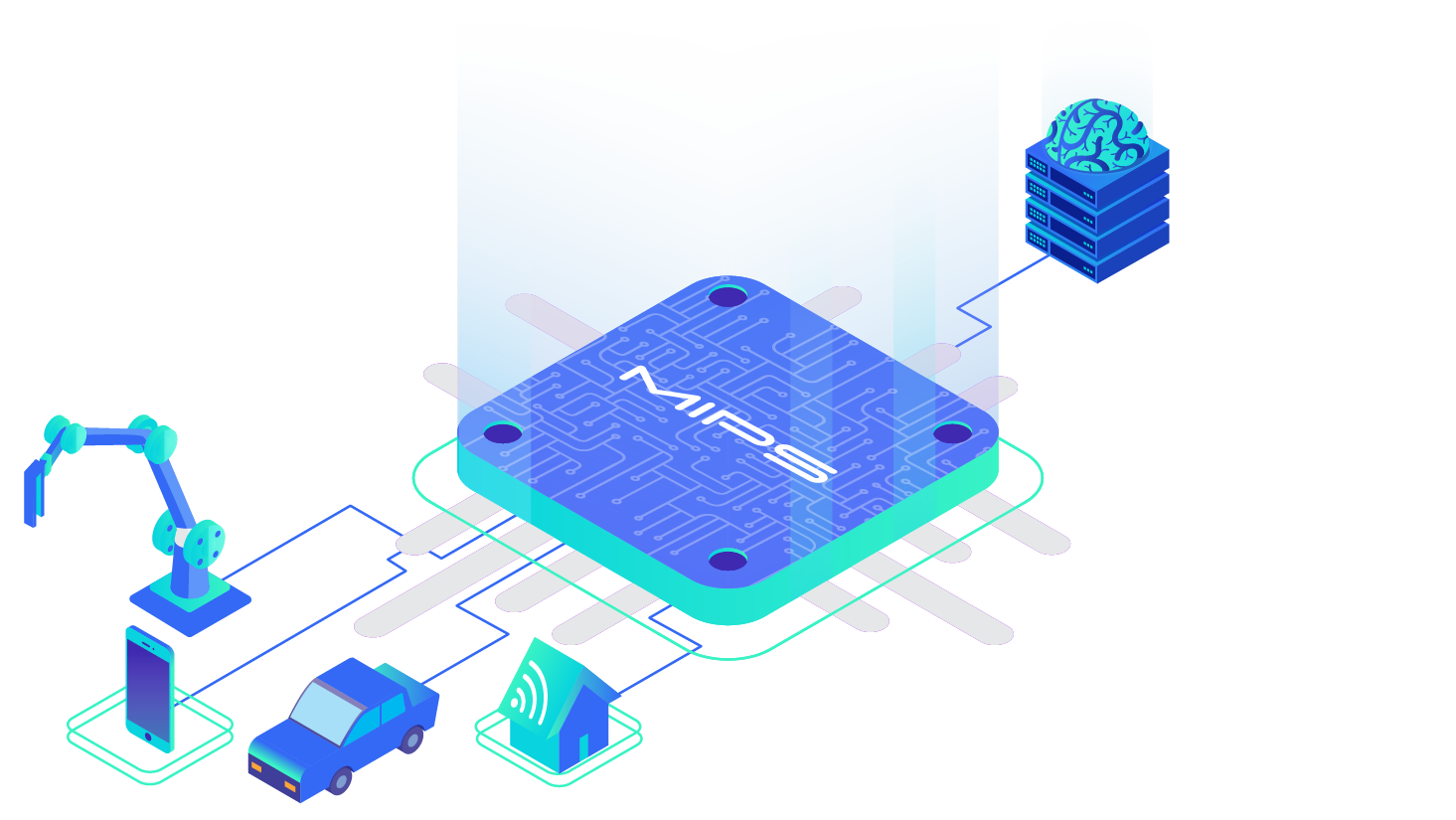 MIPS